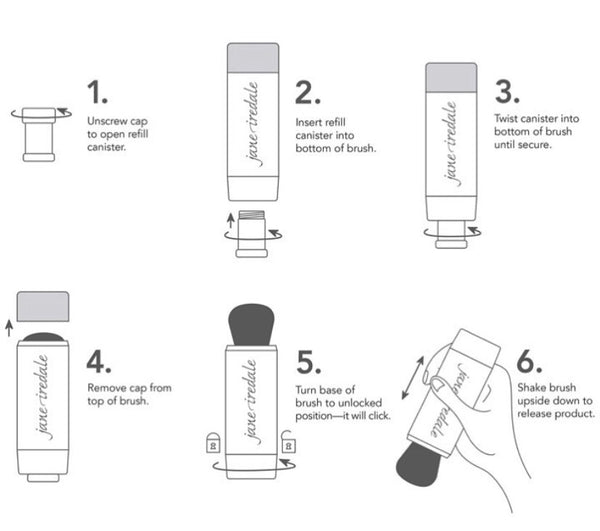 1.
Unscrew cap to open refill canister.

jane iredale

2.
Insert refill canister into bottom of brush.

jane iredale

3.
Twist canister into bottom of brush until secure.

jane iredale

4.
Remove cap from top of brush.

jane iredale

5.
Turn base of brush to unlocked position—it will click.

jane iredale

6.
Shake brush upside down to release product.